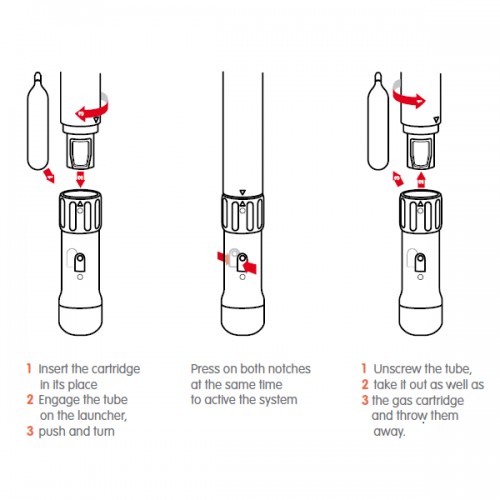 1 Insert the cartridge in its place
2 Engage the tube on the launcher,
3 push and turn

Press on both notches at the same time to active the system

1 Unscrew the tube,
2 take it out as well as
3 the gas cartridge and throw them away.